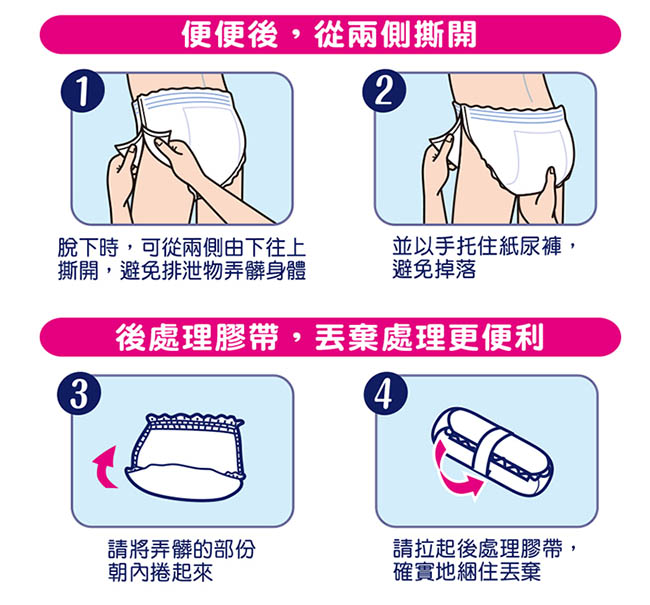 便便後，從兩側撕開

1

脫下時，可從兩側由下往上撕開，避免排泄物弄髒身體

2

並以手托住紙尿褲，避免掉落

後處理膠帶，丟棄處理更便利

3

請將弄髒的部份朝內捲起來

4

請拉起後處理膠帶，確實地綑住丟棄