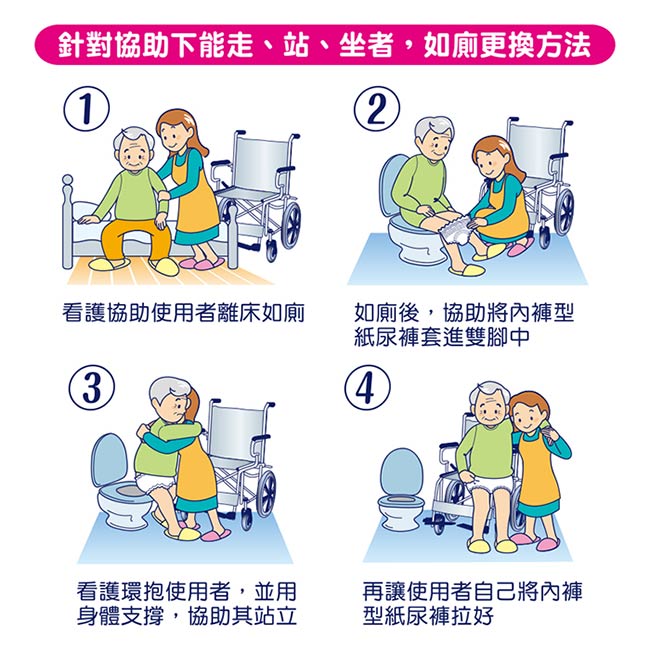 針對協助下能走、站、坐者，如廁更換方法

①

看護協助使用者離床如廁

②

如廁後，協助將內褲型紙尿褲套進雙腳中

③

看護環抱使用者，並用身體支撐，協助其站立

④

再讓使用者自己將內褲型紙尿褲拉好